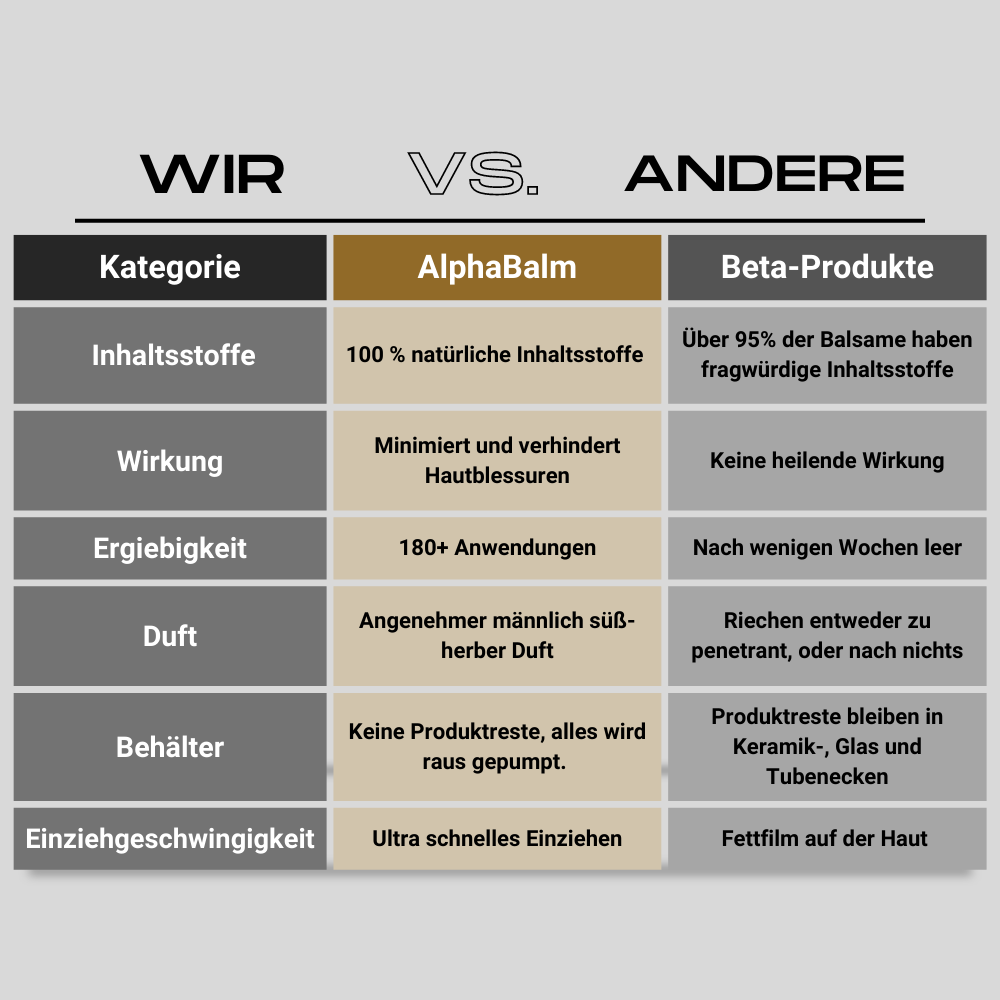 WIR VS. ANDERE

| Kategorie | AlphaBalm | Beta-Produkte |
|---|---|---|
| Inhaltsstoffe | 100 % natürliche Inhaltsstoffe | Über 95% der Balsame haben fragwürdige Inhaltsstoffe |
| Wirkung | Minimiert und verhindert Hautblessuren | Keine heilende Wirkung |
| Ergiebigkeit | 180+ Anwendungen | Nach wenigen Wochen leer |
| Duft | Angenehmer männlich süß-herber Duft | Riechen entweder zu penetrant, oder nach nichts |
| Behälter | Keine Produktreste, alles wird raus gepumpt. | Produktreste bleiben in Keramik-, Glas und Tubenecken |
| Einziehgeschwingigkeit | Ultra schnelles Einziehen | Fettfilm auf der Haut |