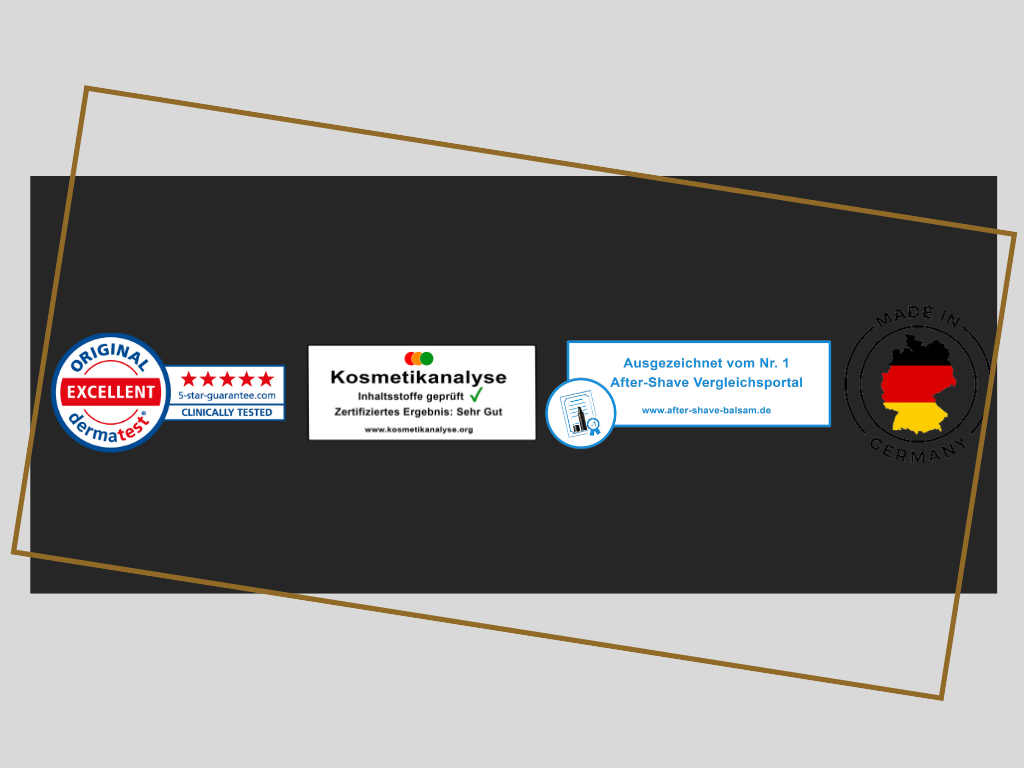 ORIGINAL
EXCELLENT
dermatest®
★★★★★
5-star-guarantee.com
CLINICALLY TESTED

Kosmetikanalyse
Inhaltsstoffe geprüft ✓
Zertifiziertes Ergebnis: Sehr Gut
www.kosmetikanalyse.org

Ausgezeichnet vom Nr. 1
After-Shave Vergleichsportal
www.after-shave-balsam.de

MADE IN
GERMANY